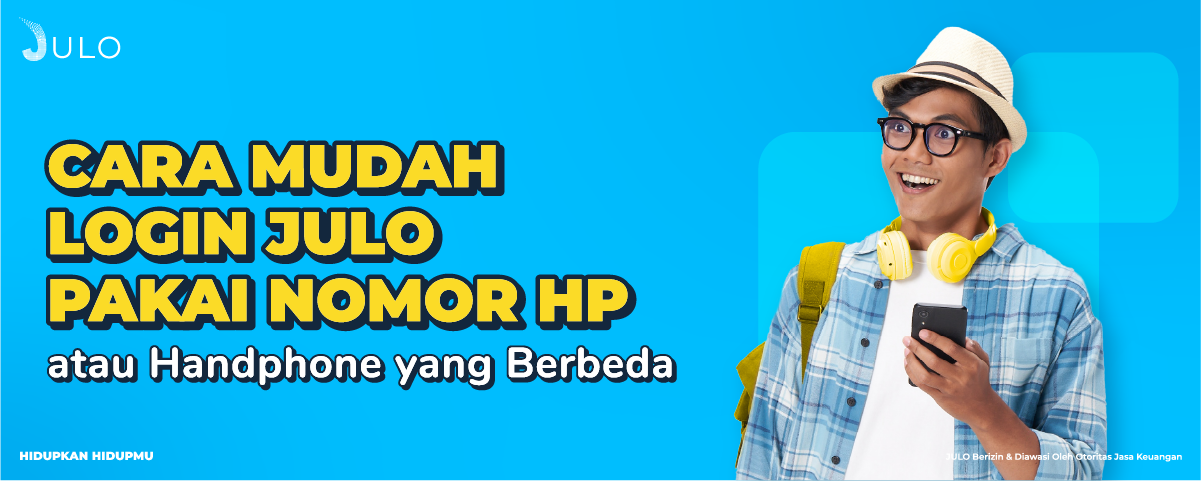 JULO

CARA MUDAH LOGIN JULO PAKAI NOMOR HP

atau Handphone yang Berbeda

HIDUPKAN HIDUPMU

JULO Berizin & Diawasi Oleh Otoritas Jasa Keuangan